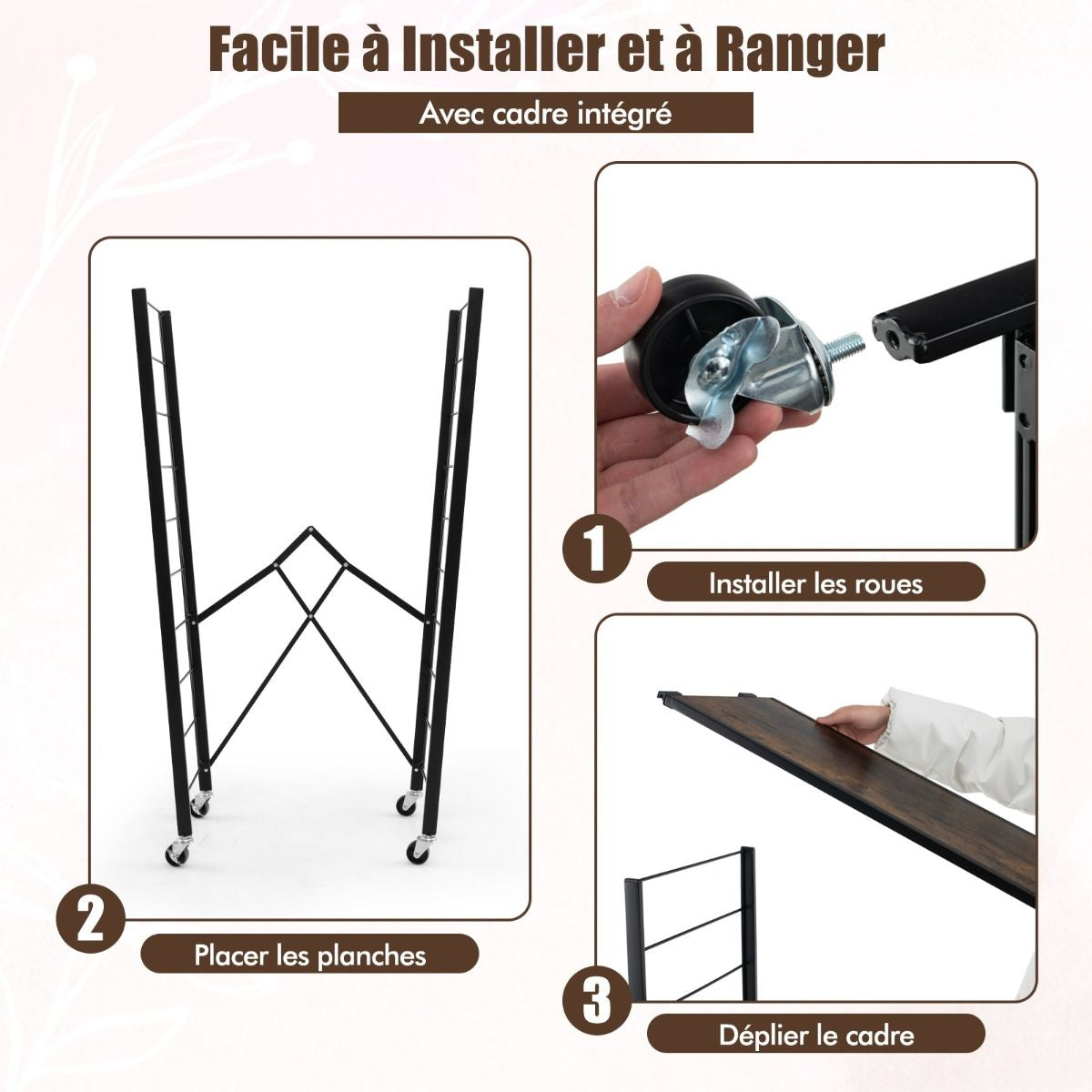 Facile à Installer et à Ranger

Avec cadre intégré

1

Installer les roues

2

Placer les planches

3

Déplier le cadre