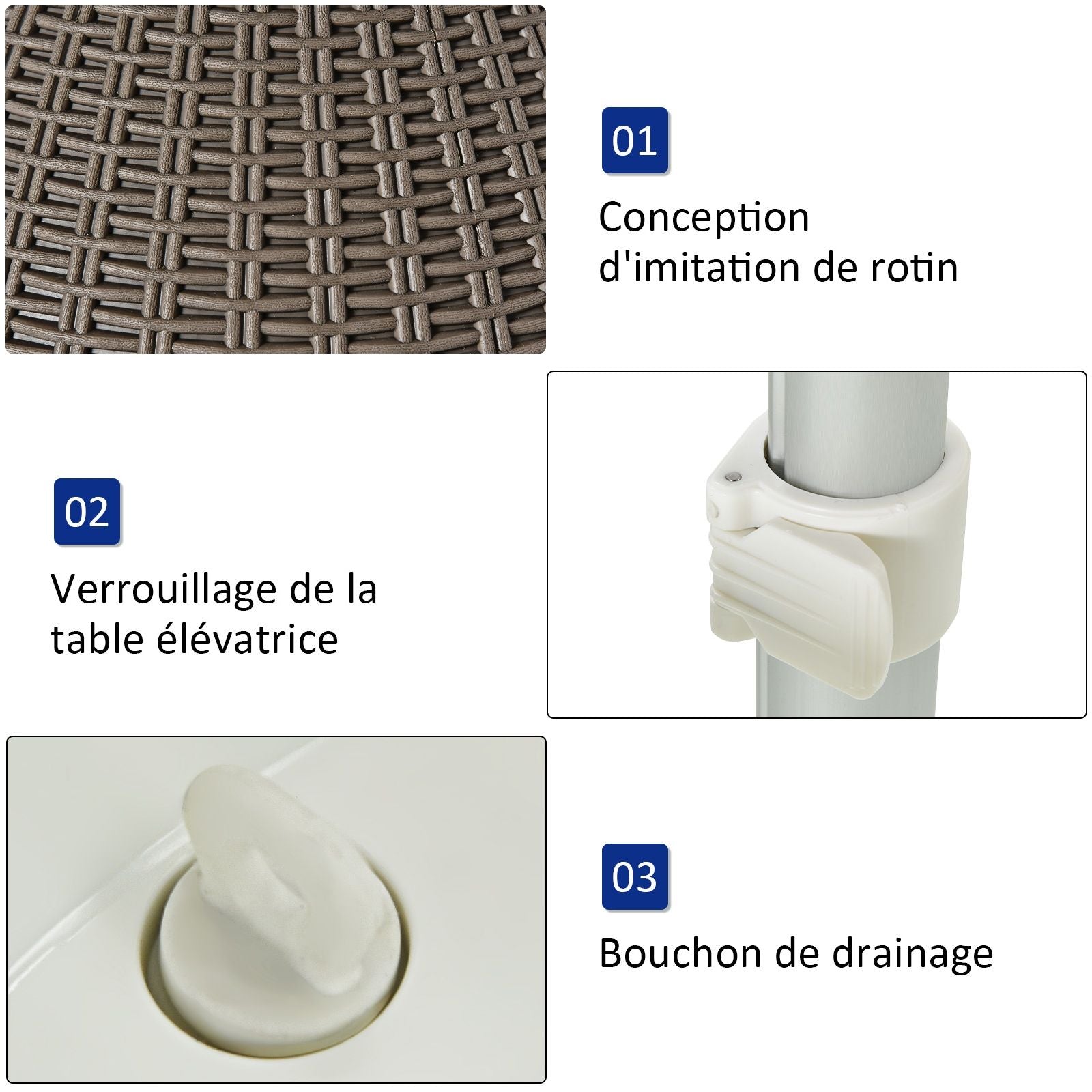 01

Conception d'imitation de rotin

02

Verrouillage de la table élévatrice

03

Bouchon de drainage