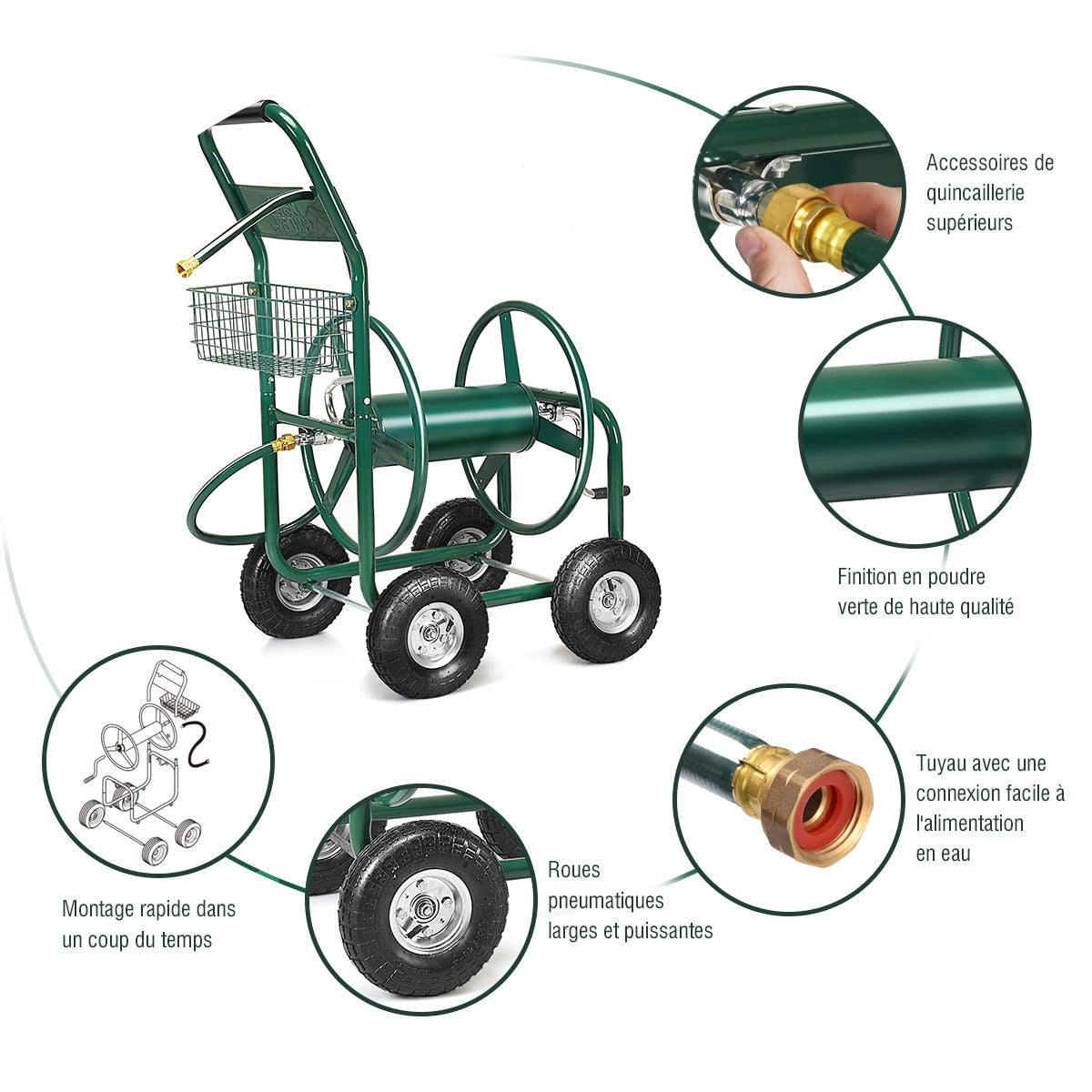 Accessoires de quincaillerie supérieurs

Finition en poudre verte de haute qualité

Tuyau avec une connexion facile à l'alimentation en eau

Roues pneumatiques larges et puissantes

Montage rapide dans un coup du temps