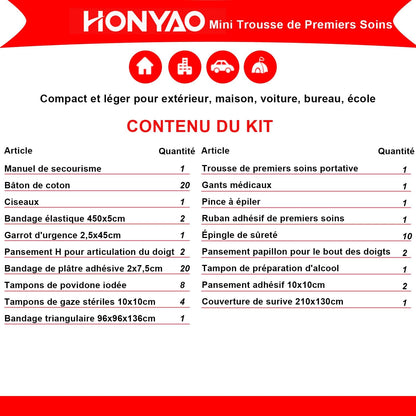 HONYAO Mini Trousse de Premiers Soins

Compact et léger pour extérieur, maison, voiture, bureau, école

CONTENU DU KIT

| Article | Quantité |
|---|---|
| Manuel de secourisme | 1 |
| Bâton de coton | 20 |
| Ciseaux | 1 |
| Bandage élastique 450x5cm | 2 |
| Garrot d'urgence 2,5x45cm | 1 |
| Pansement H pour articulation du doigt | 2 |
| Bandage de plâtre adhésive 2x7,5cm | 20 |
| Tampons de povidone iodée | 8 |
| Tampons de gaze stériles 10x10cm | 4 |
| Bandage triangulaire 96x96x136cm | 1 |

| Article | Quantité |
|---|---|
| Trousse de premiers soins portative | 1 |
| Gants médicaux | 1 |
| Pince à épiler | 1 |
| Ruban adhésif de premiers soins | 1 |
| Épingle de sûreté | 10 |
| Pansement papillon pour le bout des doigts | 2 |
| Tampon de préparation d'alcool | 1 |
| Pansement adhésif 10x10cm | 2 |
| Couverture de surive 210x130cm | 1 |