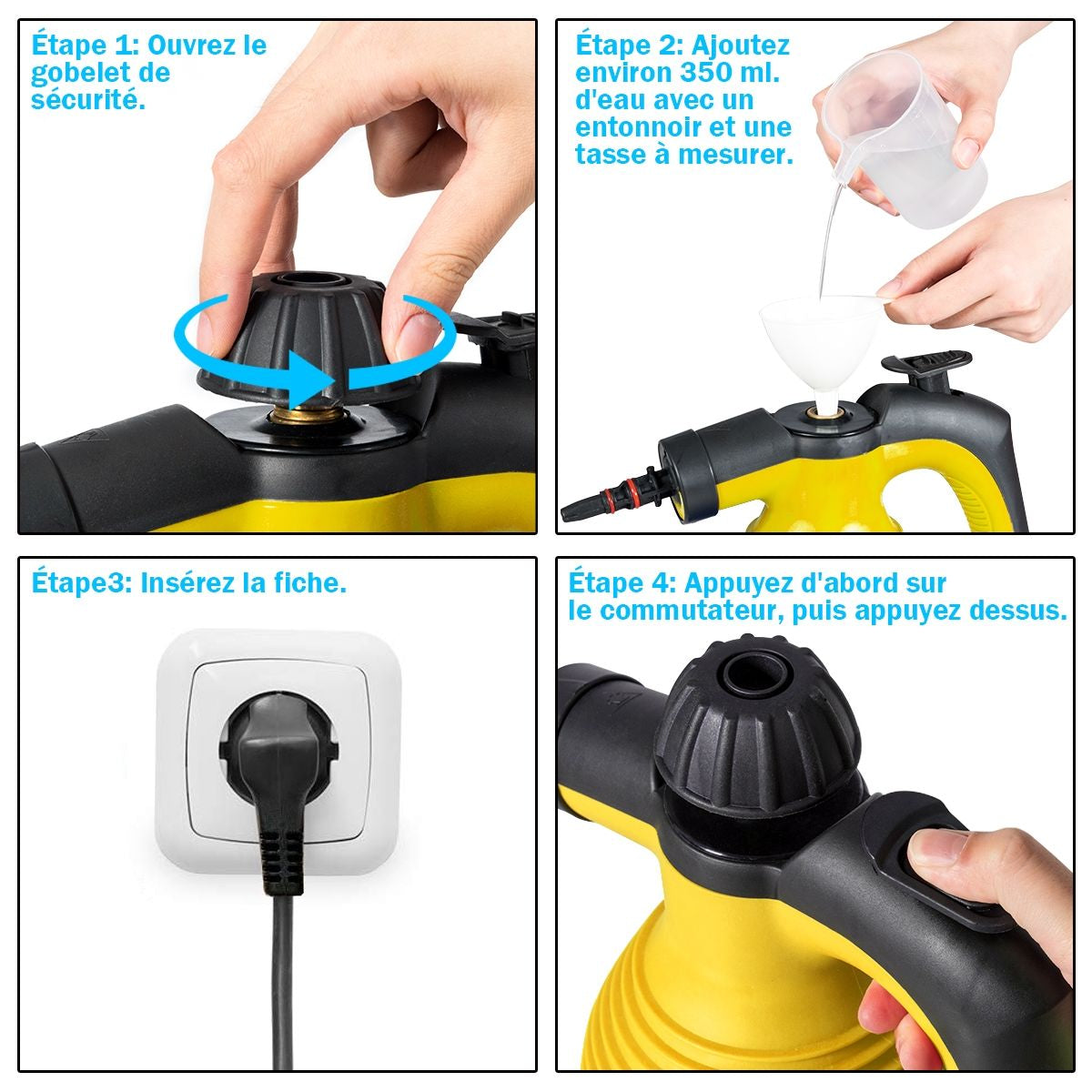 Étape 1: Ouvrez le gobelet de sécurité.

Étape 2: Ajoutez environ 350 ml. d'eau avec un entonnoir et une tasse à mesurer.

Étape3: Insérez la fiche.

Étape 4: Appuyez d'abord sur le commutateur, puis appuyez dessus.