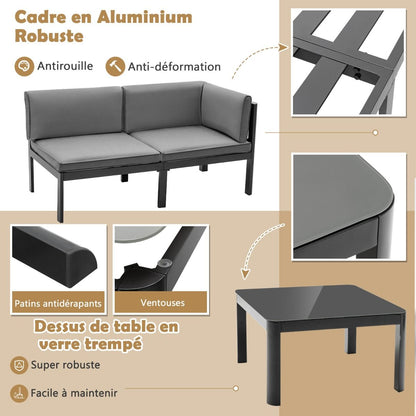 Cadre en Aluminium Robuste

Antirouille

Anti-déformation

Patins antidérapants

Ventouses

Dessus de table en verre trempé

Super robuste

Facile à maintenir