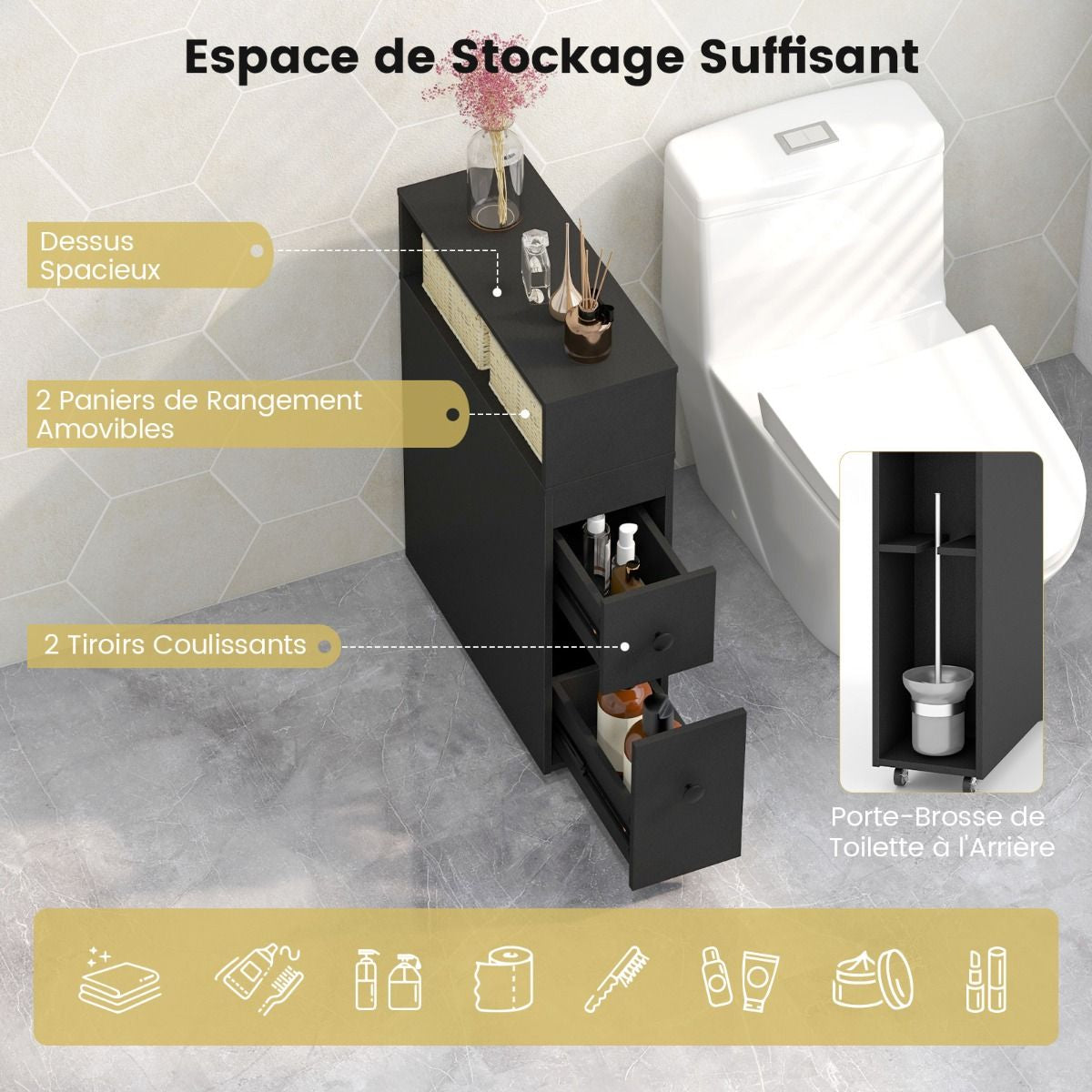 Espace de Stockage Suffisant

Dessus Spacieux

2 Paniers de Rangement Amovibles

2 Tiroirs Coulissants

Porte-Brosse de Toilette à l'Arrière