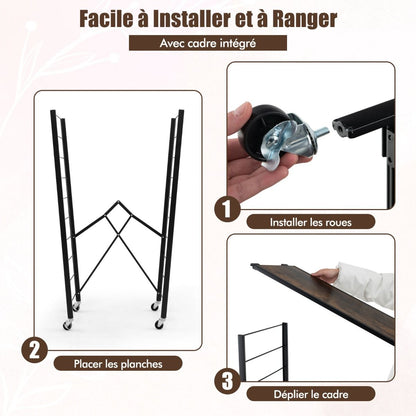 Facile à Installer et à Ranger

Avec cadre intégré

1

Installer les roues

2

Placer les planches

3

Déplier le cadre